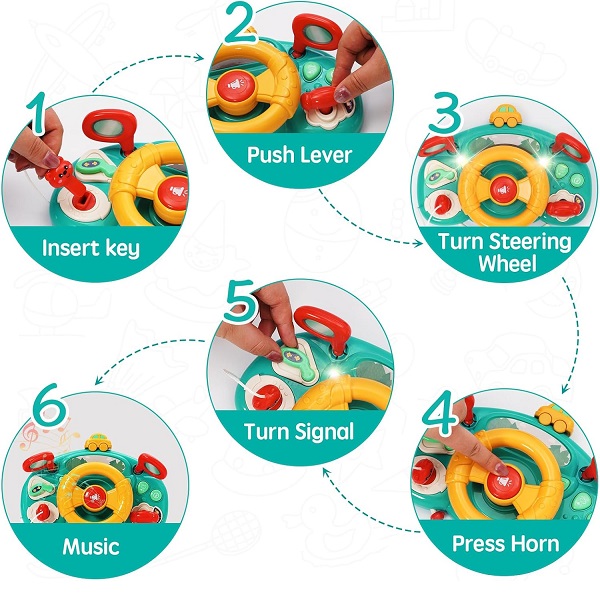 1
Insert key

2
Push Lever

3
Turn Steering Wheel

4
Press Horn

5
Turn Signal

6
Music